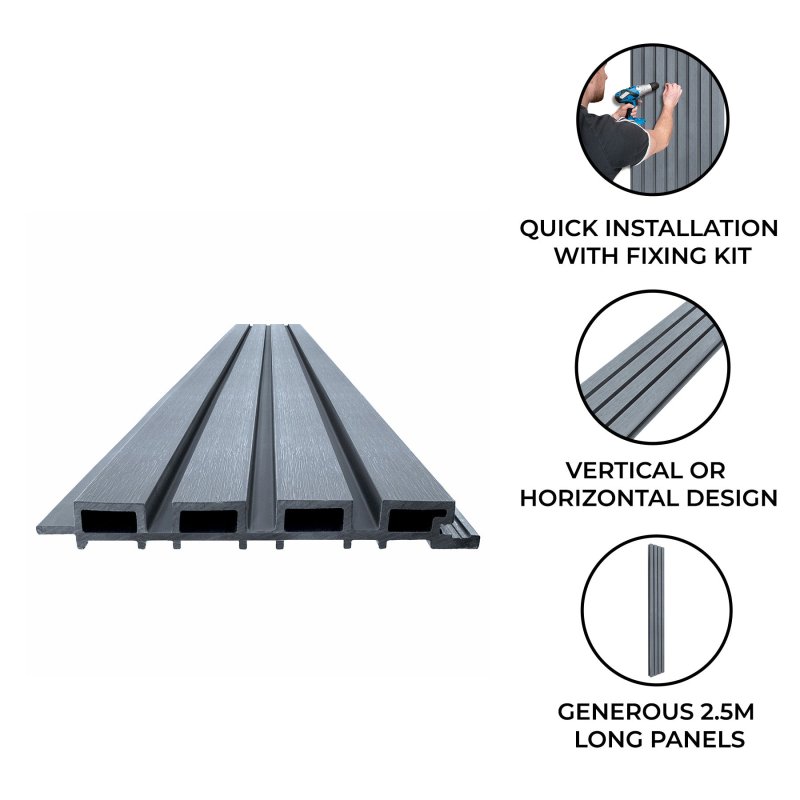 QUICK INSTALLATION WITH FIXING KIT

VERTICAL OR HORIZONTAL DESIGN

GENEROUS 2.5M LONG PANELS