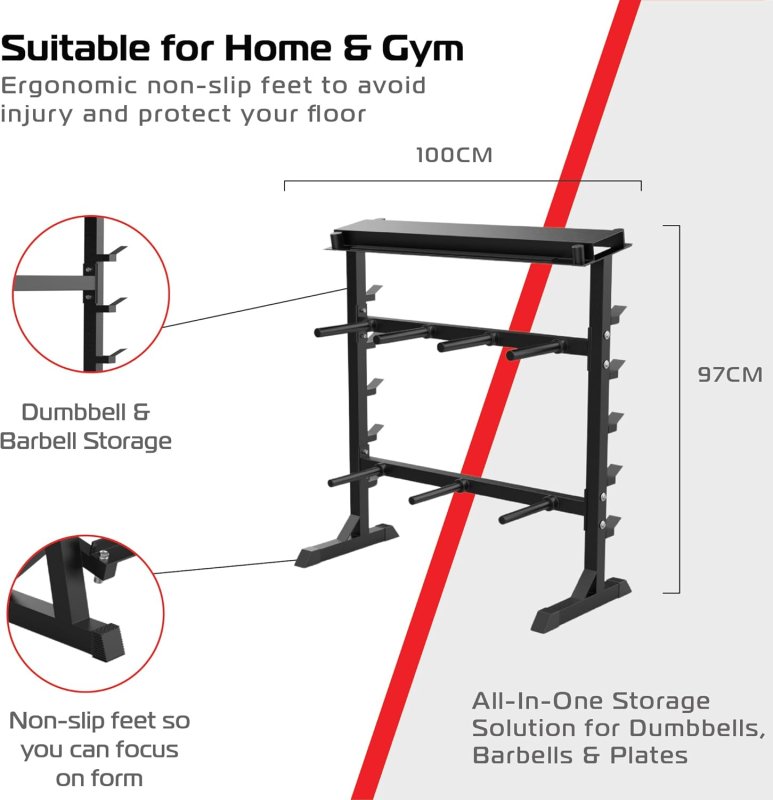 Suitable for Home & Gym
Ergonomic non-slip feet to avoid injury and protect your floor

100CM

97CM

Dumbbell & Barbell Storage

Non-slip feet so you can focus on form

All-In-One Storage Solution for Dumbbells, Barbells & Plates