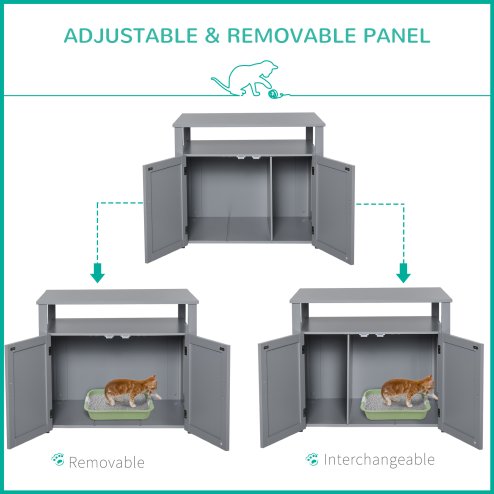 ADJUSTABLE & REMOVABLE PANEL

Removable

Interchangeable