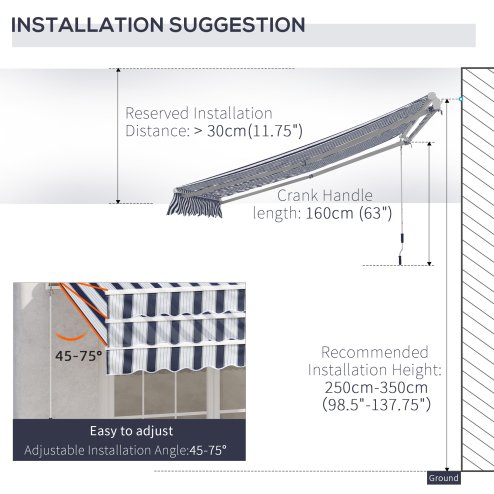 INSTALLATION SUGGESTION

Reserved Installation Distance: > 30cm(11.75")

Crank Handle length: 160cm (63")

45-75°

Easy to adjust
Adjustable Installation Angle:45-75°

Recommended Installation Height: 250cm-350cm (98.5"-137.75")

Ground