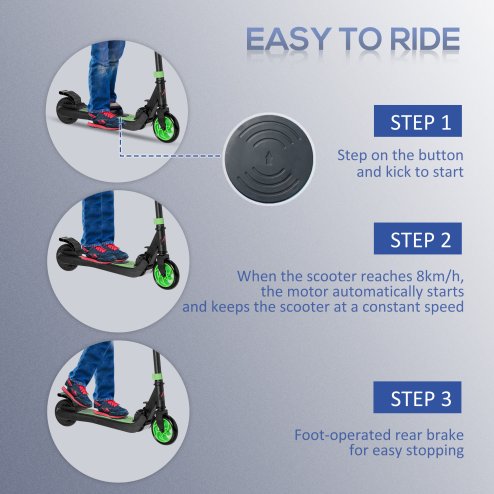 EASY TO RIDE

STEP 1

Step on the button and kick to start

STEP 2

When the scooter reaches 8km/h, the motor automatically starts and keeps the scooter at a constant speed

STEP 3

Foot-operated rear brake for easy stopping