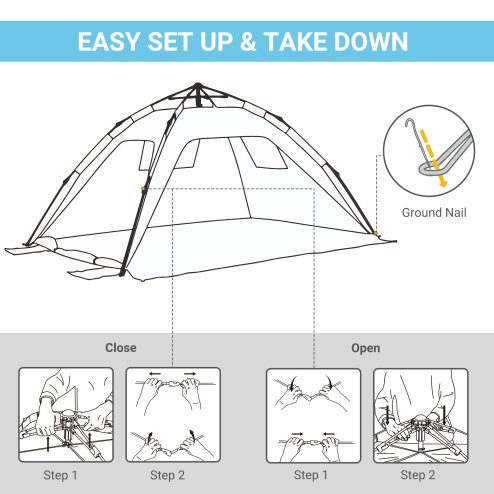 EASY SET UP & TAKE DOWN

Ground Nail

Close

Step 1

Step 2

Open

Step 1

Step 2