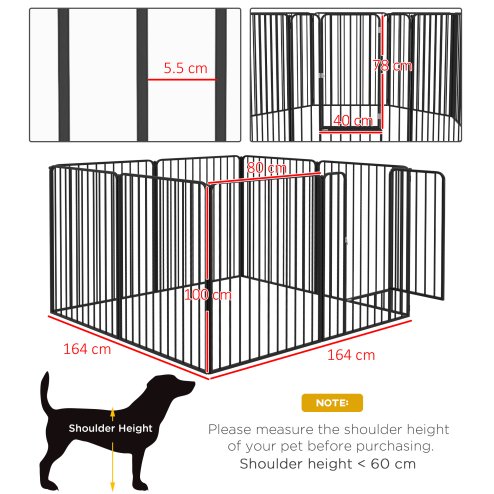 5.5 cm

78 cm

40 cm

80 cm

100 cm

164 cm

164 cm

Shoulder Height

NOTE:

Please measure the shoulder height of your pet before purchasing.
Shoulder height < 60 cm