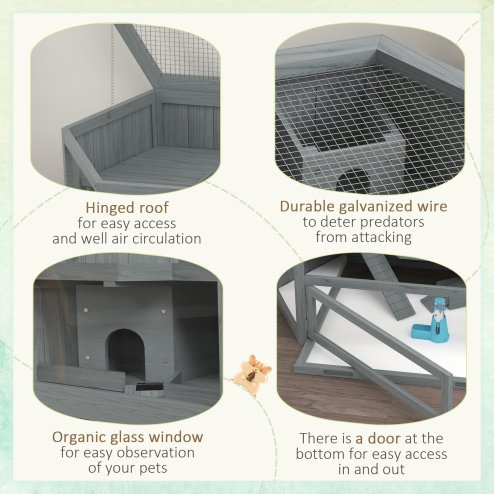 Hinged roof
for easy access
and well air circulation

Durable galvanized wire
to deter predators
from attacking

Organic glass window
for easy observation
of your pets

There is a door at the
bottom for easy access
in and out