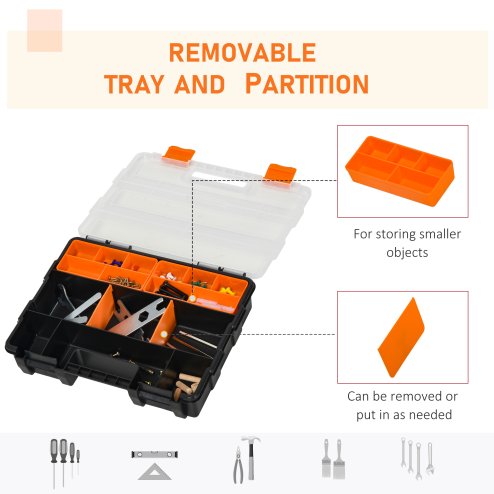 REMOVABLE
TRAY AND PARTITION

For storing smaller objects

Can be removed or put in as needed