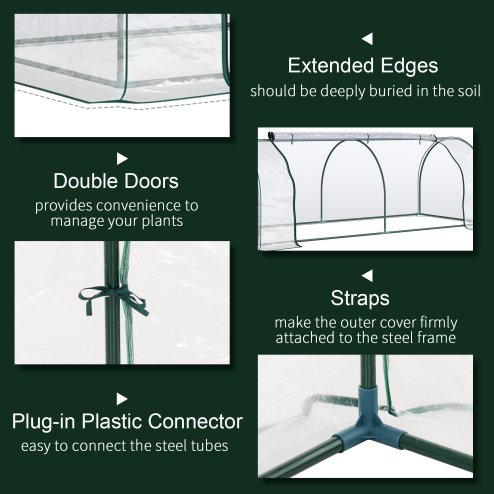 Extended Edges
should be deeply buried in the soil

Double Doors
provides convenience to manage your plants

Straps
make the outer cover firmly attached to the steel frame

Plug-in Plastic Connector
easy to connect the steel tubes