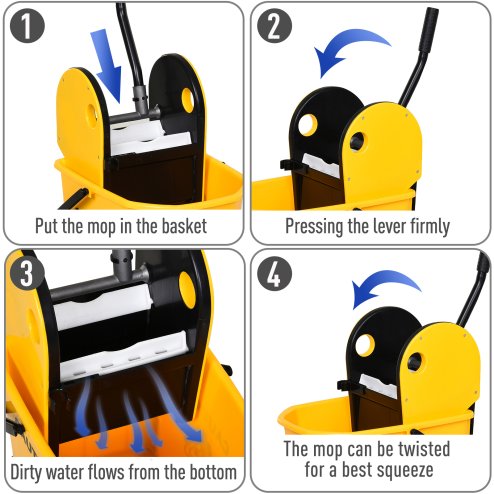 1
Put the mop in the basket

2
Pressing the lever firmly

3
Dirty water flows from the bottom

4
The mop can be twisted for a best squeeze