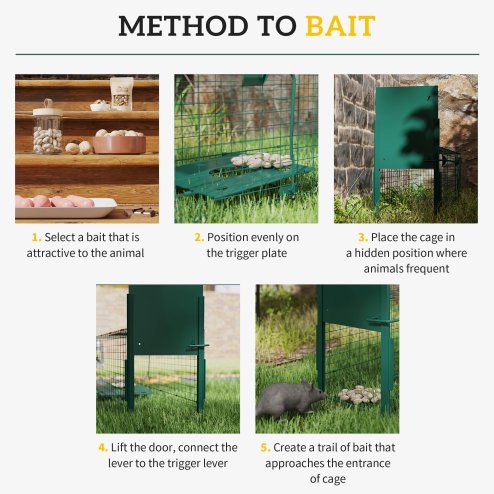 METHOD TO BAIT

1. Select a bait that is attractive to the animal

2. Position evenly on the trigger plate

3. Place the cage in a hidden position where animals frequent

4. Lift the door, connect the lever to the trigger lever

5. Create a trail of bait that approaches the entrance of cage