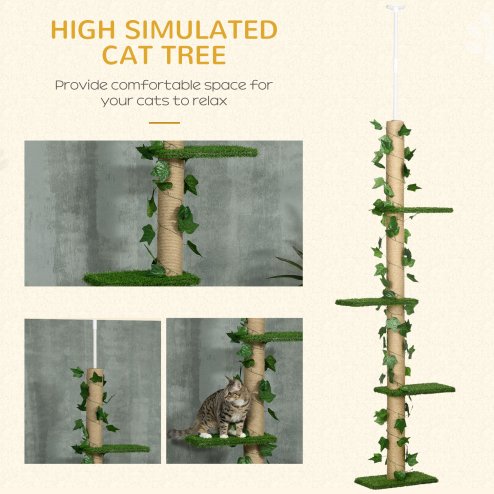 HIGH SIMULATED CAT TREE

Provide comfortable space for your cats to relax