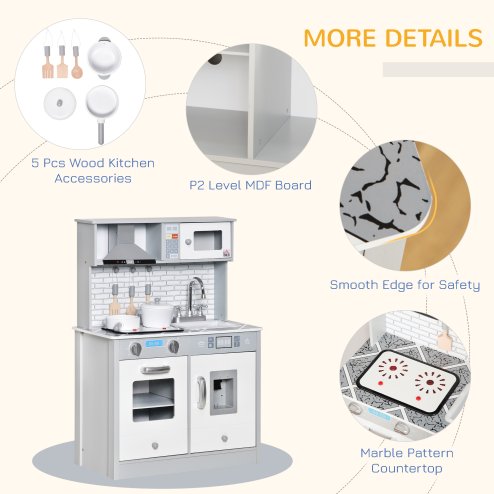 MORE DETAILS

5 Pcs Wood Kitchen Accessories

P2 Level MDF Board

Smooth Edge for Safety

Marble Pattern Countertop