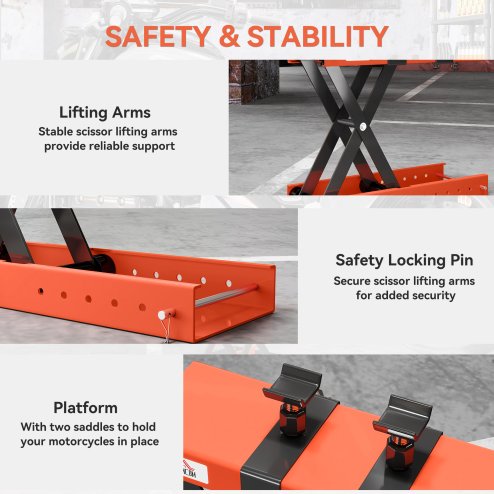 SAFETY & STABILITY

Lifting Arms
Stable scissor lifting arms provide reliable support

Safety Locking Pin
Secure scissor lifting arms for added security

Platform
With two saddles to hold your motorcycles in place