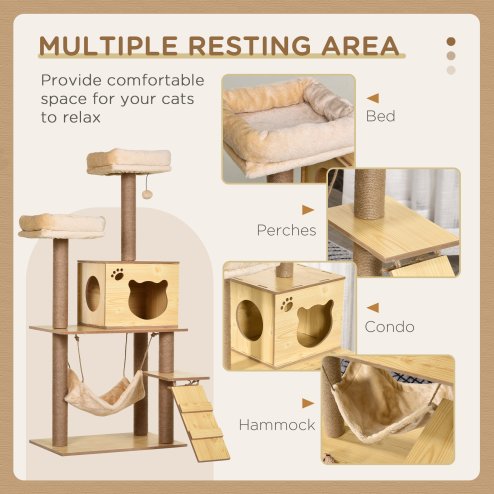 MULTIPLE RESTING AREA

Provide comfortable space for your cats to relax

Bed

Perches

Condo

Hammock