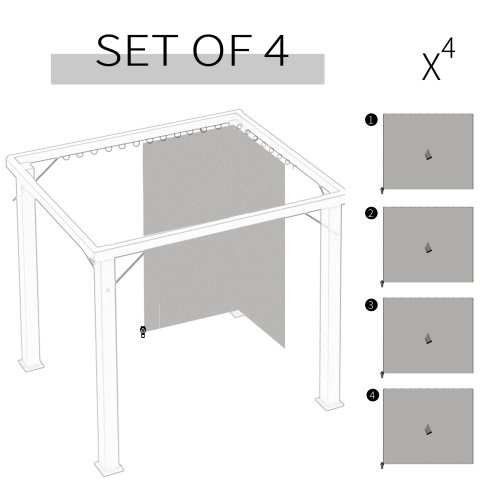 SET OF 4

$X^4$

1

2

3

4