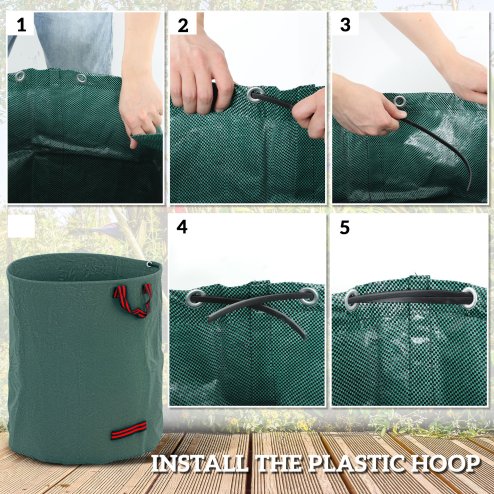 1

2

3

4

5

INSTALL THE PLASTIC HOOP