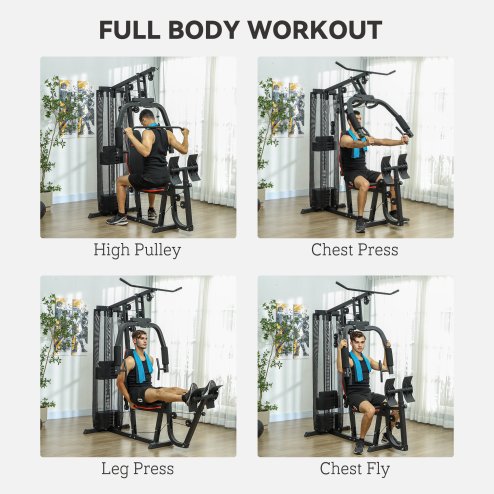 FULL BODY WORKOUT

High Pulley

Chest Press

Leg Press

Chest Fly