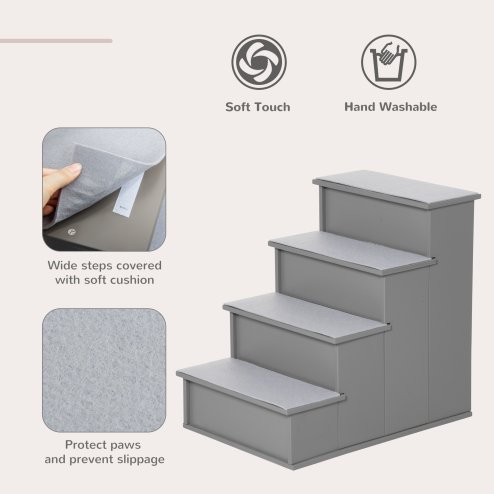 Soft Touch

Hand Washable

Wide steps covered with soft cushion

Protect paws and prevent slippage