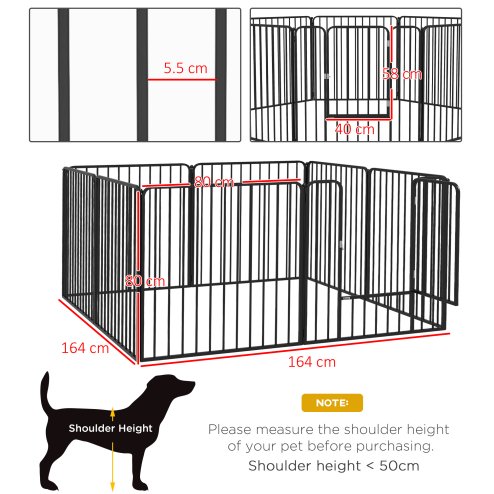 5.5 cm

58 cm

40 cm

80 cm

80 cm

164 cm

164 cm

Shoulder Height

NOTE:

Please measure the shoulder height of your pet before purchasing.

Shoulder height < 50cm