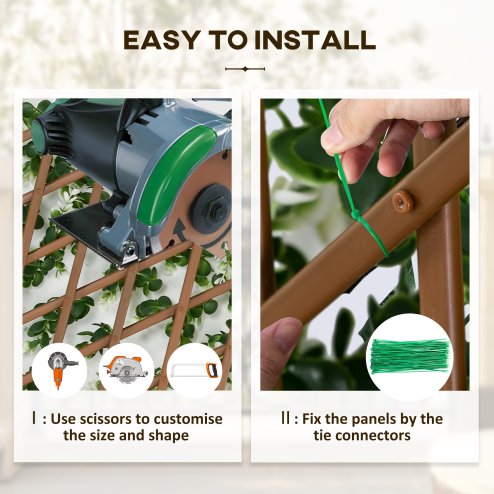 EASY TO INSTALL

Ⅰ : Use scissors to customise the size and shape

Ⅱ : Fix the panels by the tie connectors