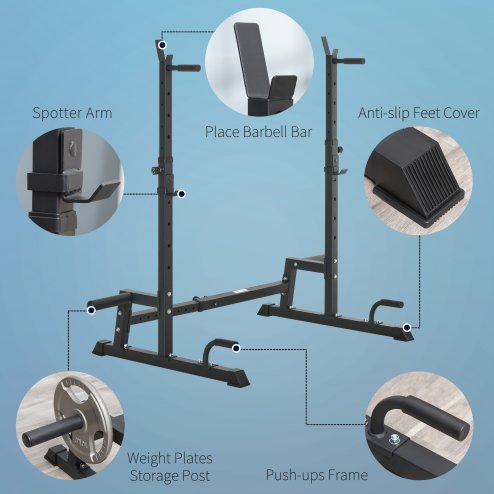 Spotter Arm

Place Barbell Bar

Anti-slip Feet Cover

Weight Plates Storage Post

Push-ups Frame