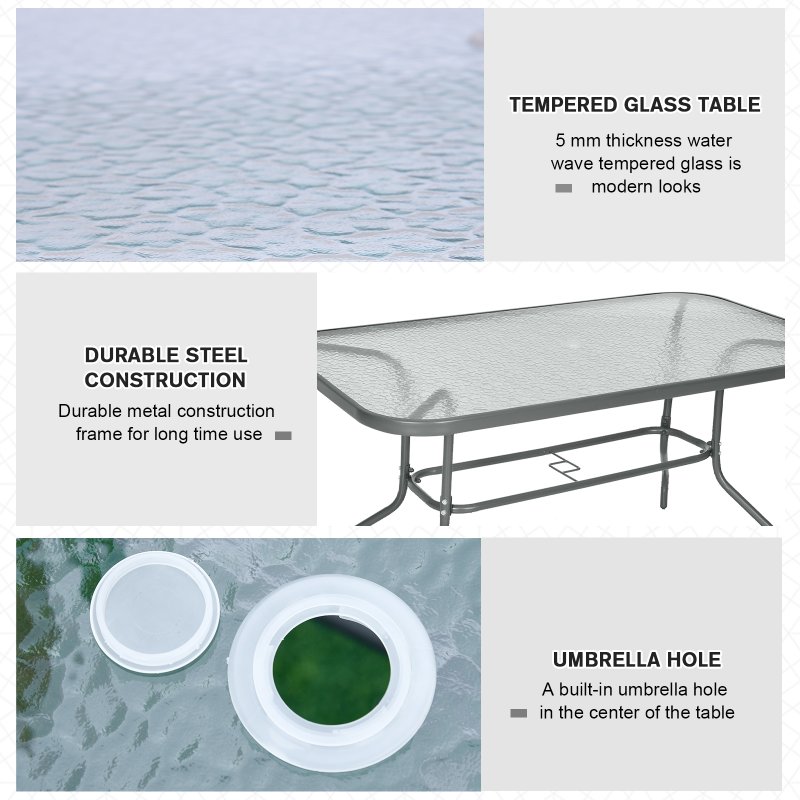 TEMPERED GLASS TABLE

5 mm thickness water wave tempered glass is modern looks

DURABLE STEEL CONSTRUCTION

Durable metal construction frame for long time use

UMBRELLA HOLE

A built-in umbrella hole in the center of the table