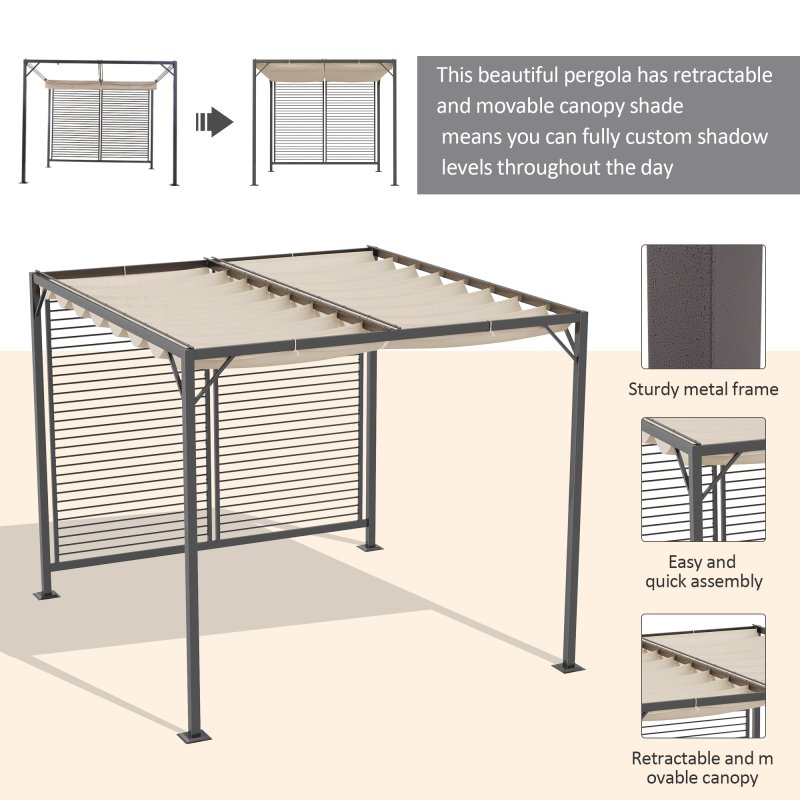 This beautiful pergola has retractable and movable canopy shade means you can fully custom shadow levels throughout the day

Sturdy metal frame

Easy and quick assembly

Retractable and m ovable canopy