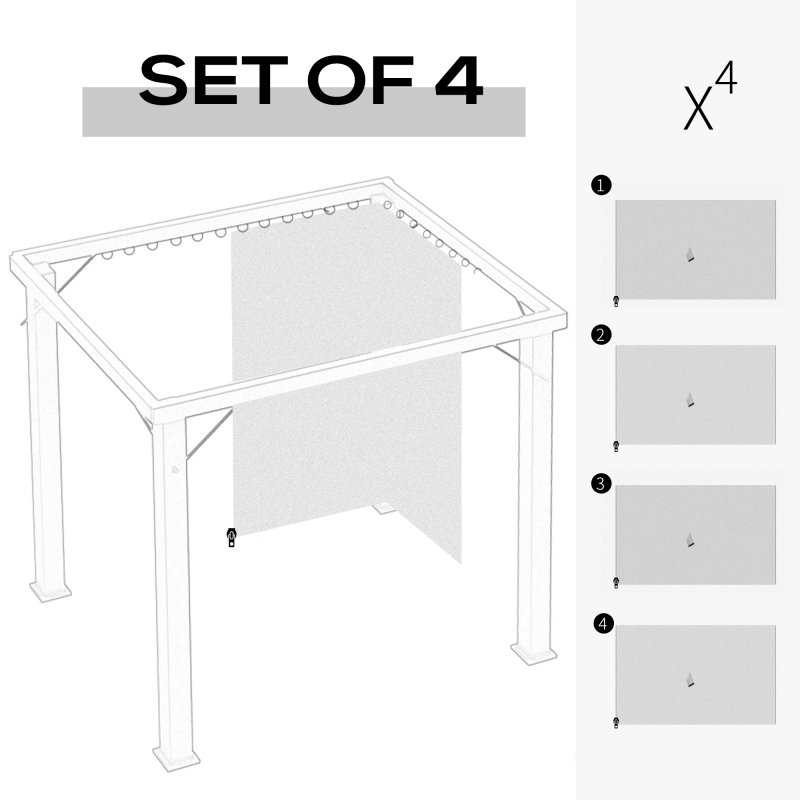 SET OF 4

$X^4$

1

2

3

4