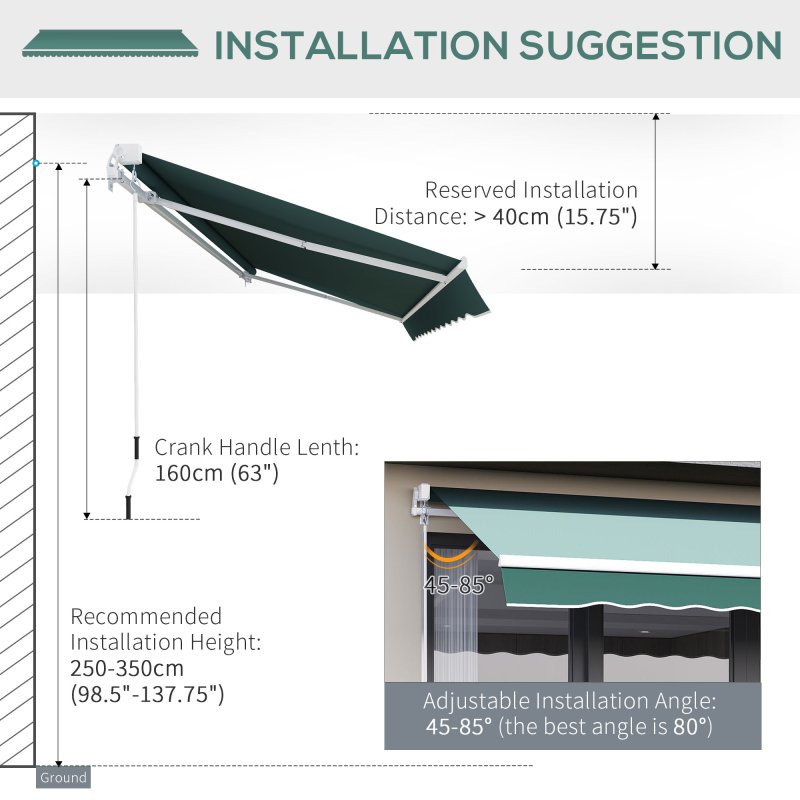 INSTALLATION SUGGESTION

Reserved Installation Distance: > 40cm (15.75")

Crank Handle Lenth: 160cm (63")

45-85°

Recommended Installation Height: 250-350cm (98.5"-137.75")

Adjustable Installation Angle: 45-85° (the best angle is 80°)

Ground