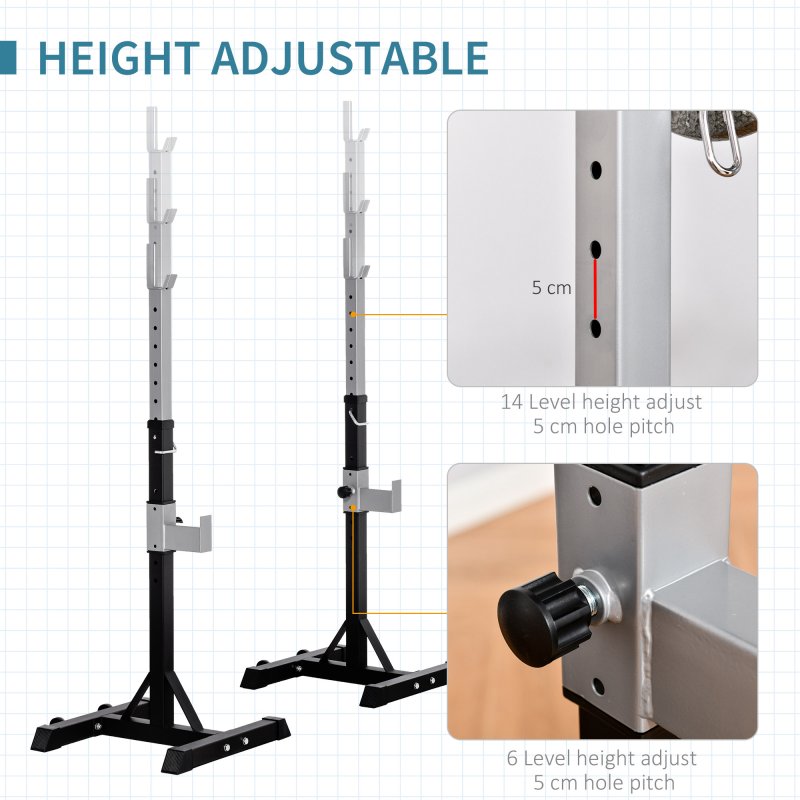 HEIGHT ADJUSTABLE

5 cm

14 Level height adjust
5 cm hole pitch

6 Level height adjust
5 cm hole pitch