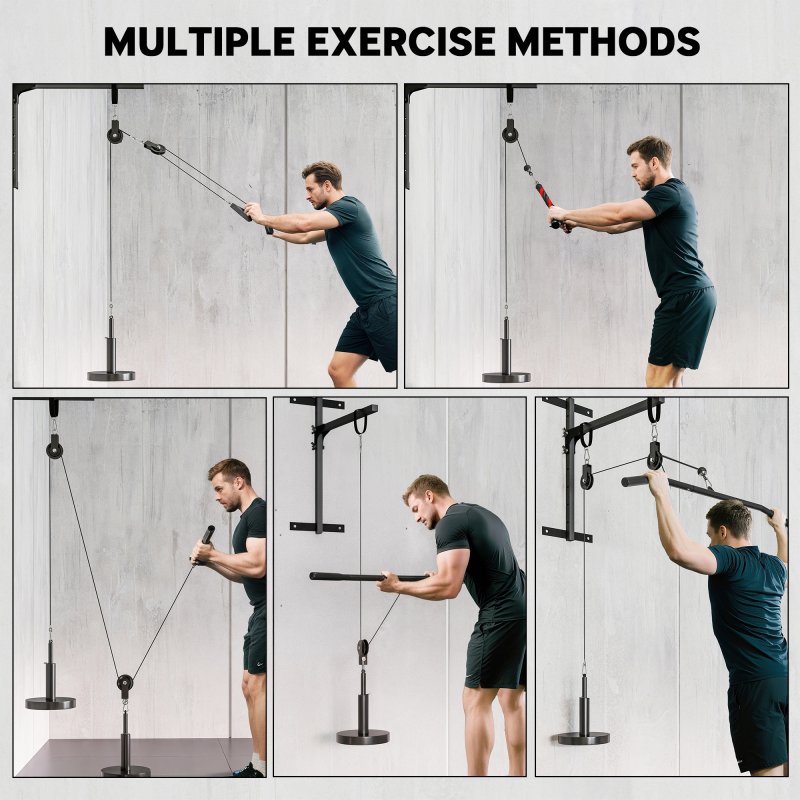 MULTIPLE EXERCISE METHODS