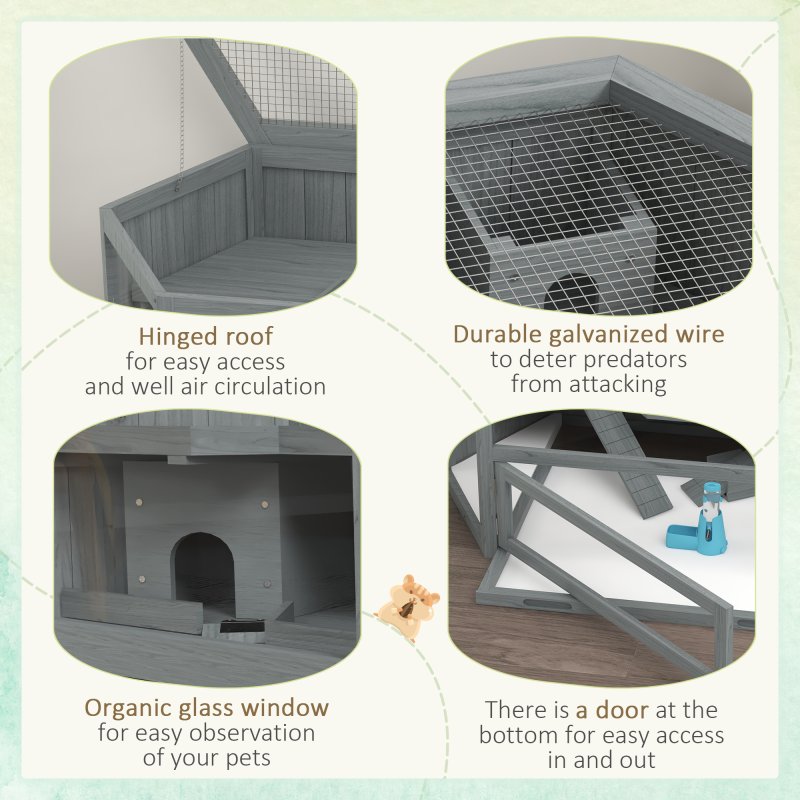 Hinged roof
for easy access
and well air circulation

Durable galvanized wire
to deter predators
from attacking

Organic glass window
for easy observation
of your pets

There is a door at the
bottom for easy access
in and out