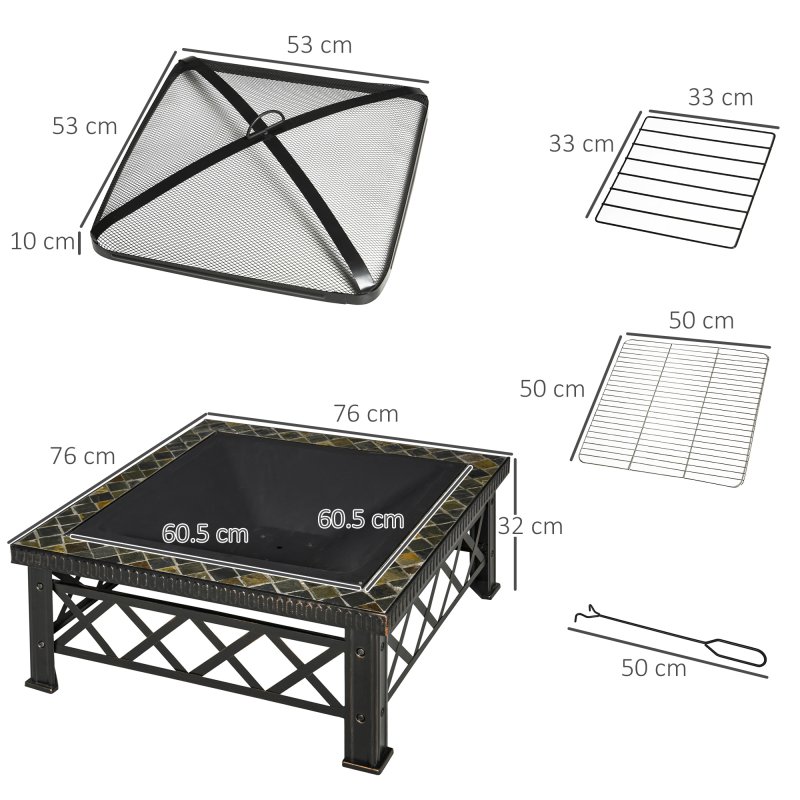 53 cm
53 cm
10 cm
33 cm
33 cm
50 cm
50 cm
76 cm
76 cm
60.5 cm
60.5 cm
32 cm
50 cm