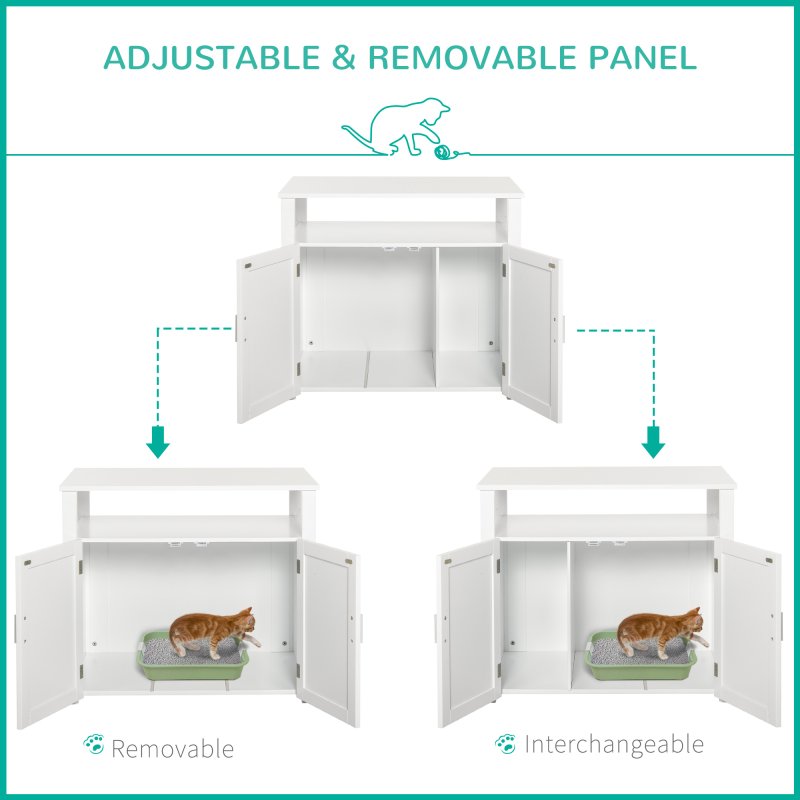 ADJUSTABLE & REMOVABLE PANEL

Removable

Interchangeable