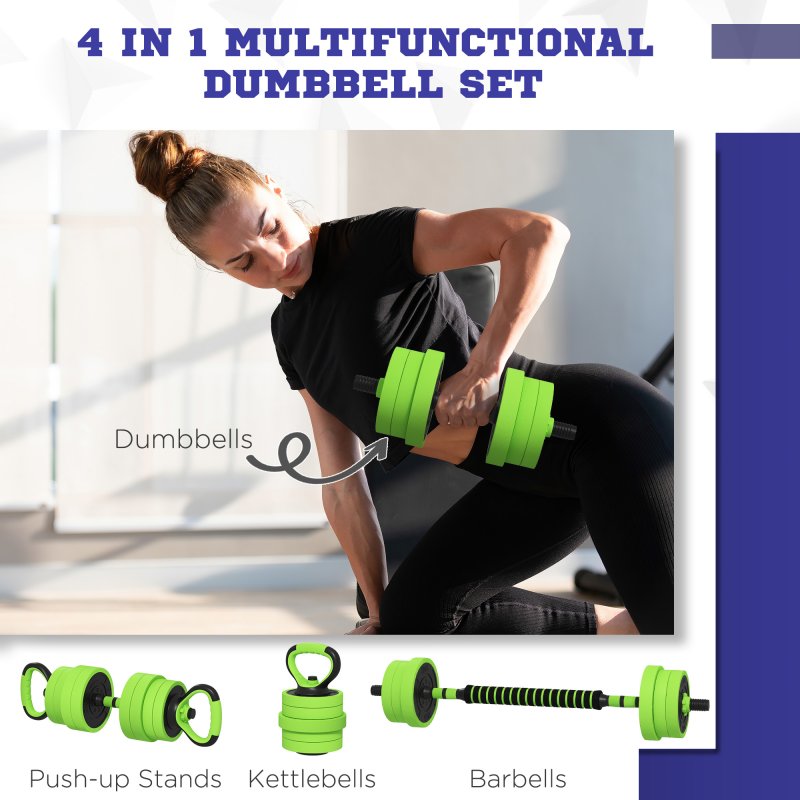 4 IN 1 MULTIFUNCTIONAL DUMBBELL SET

Dumbbells

Push-up Stands

Kettlebells

Barbells