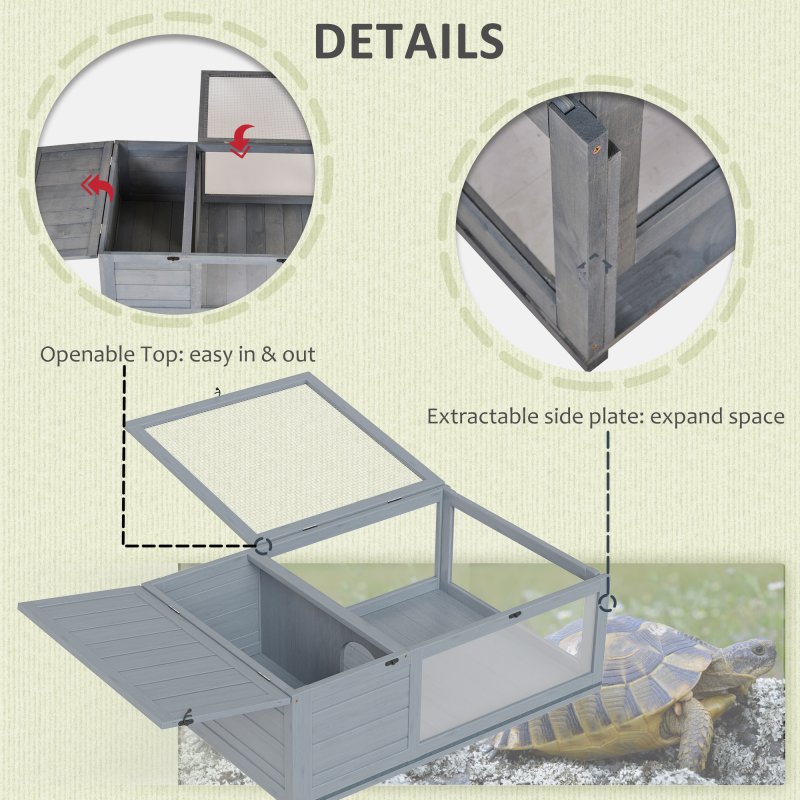 DETAILS

Openable Top: easy in & out

Extractable side plate: expand space