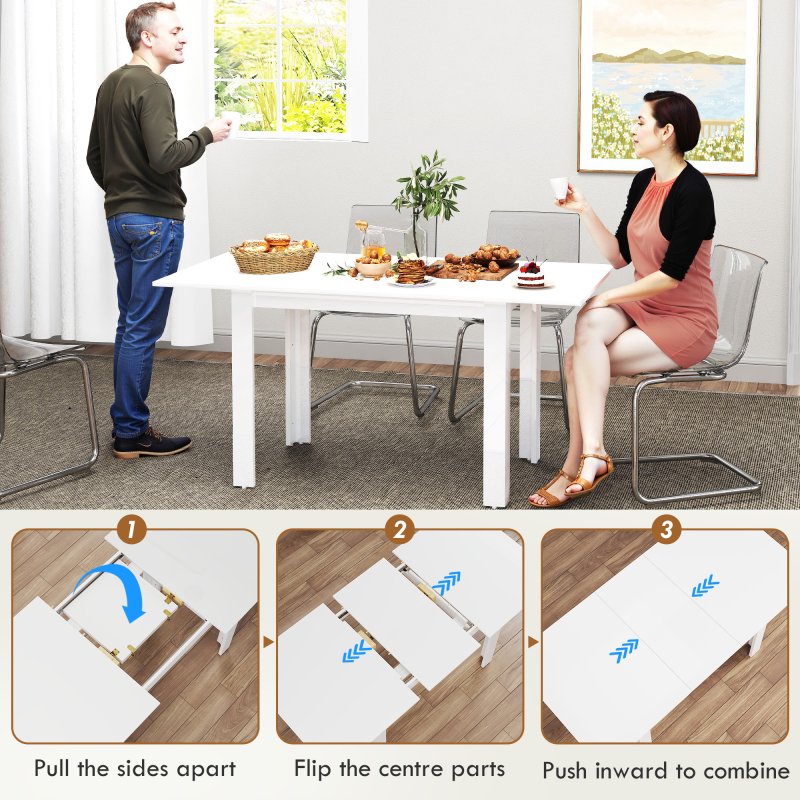 1
Pull the sides apart

2
Flip the centre parts

3
Push inward to combine