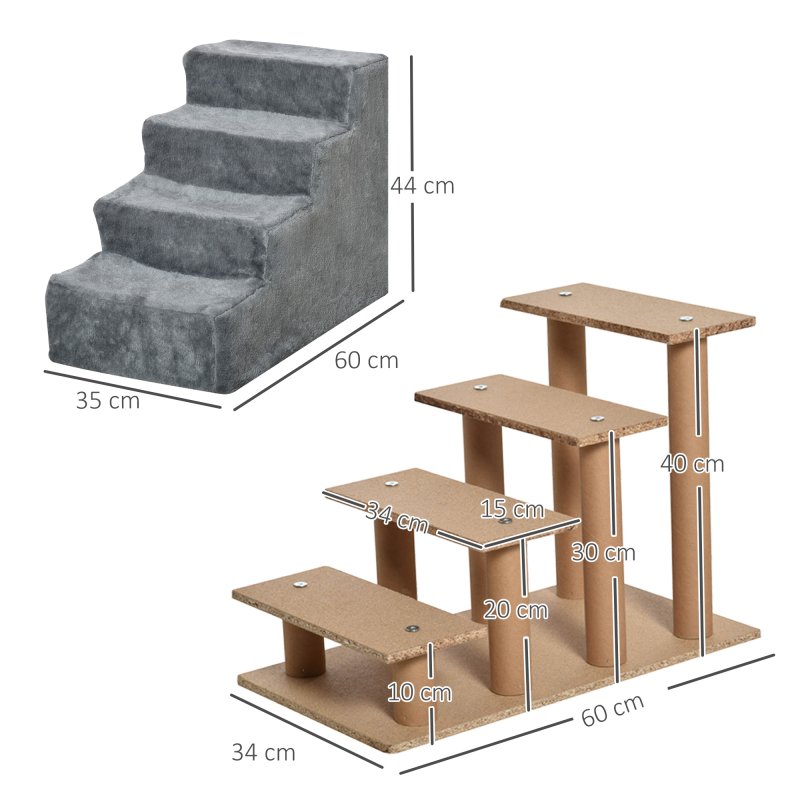 44 cm

60 cm

35 cm

40 cm

34 cm

15 cm

30 cm

20 cm

10 cm

60 cm

34 cm