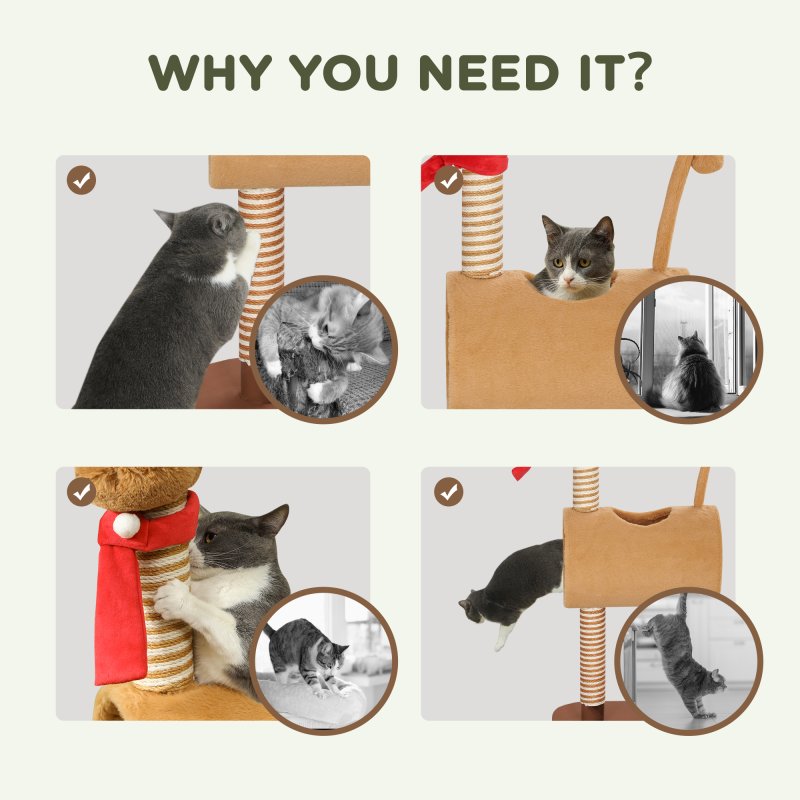 WHY YOU NEED IT?