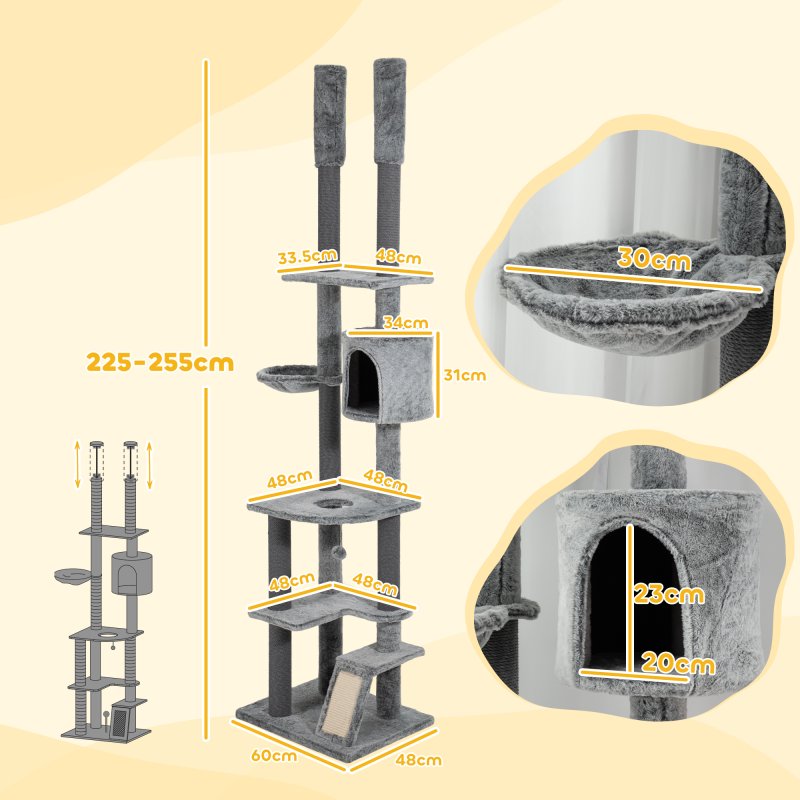 225-255cm

33.5cm
48cm
34cm
31cm
48cm
48cm
48cm
48cm
60cm
48cm

30cm

23cm
20cm