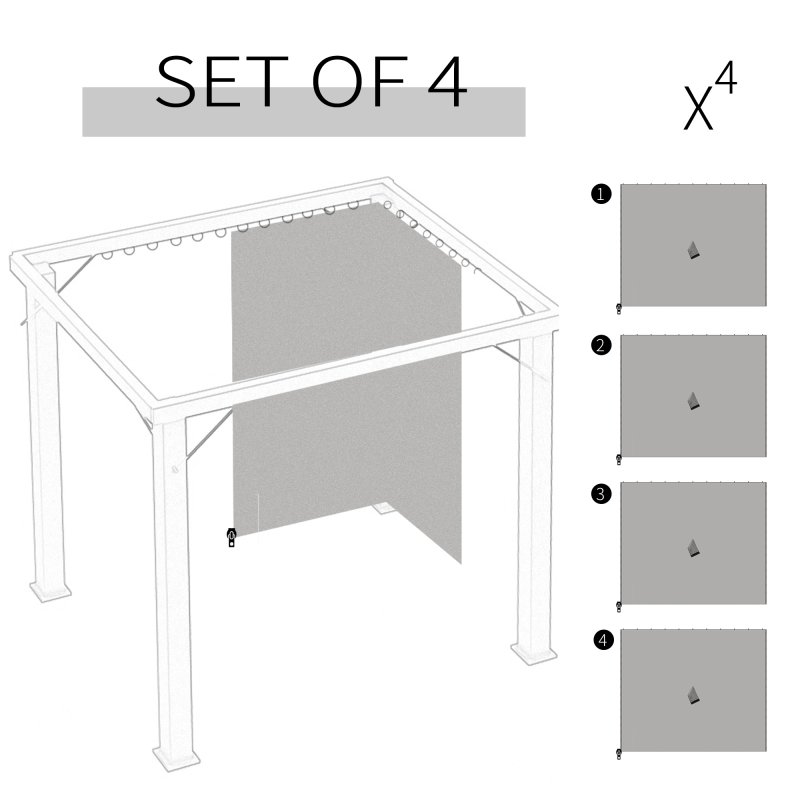 SET OF 4

$X^4$

1

2

3

4