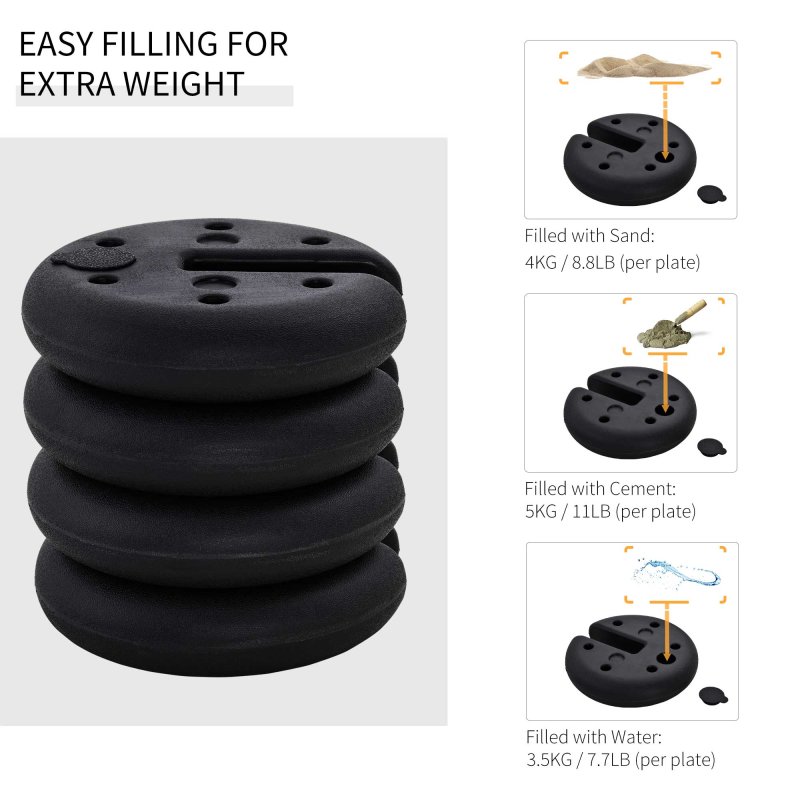 EASY FILLING FOR EXTRA WEIGHT

Filled with Sand:
4KG / 8.8LB (per plate)

Filled with Cement:
5KG / 11LB (per plate)

Filled with Water:
3.5KG / 7.7LB (per plate)