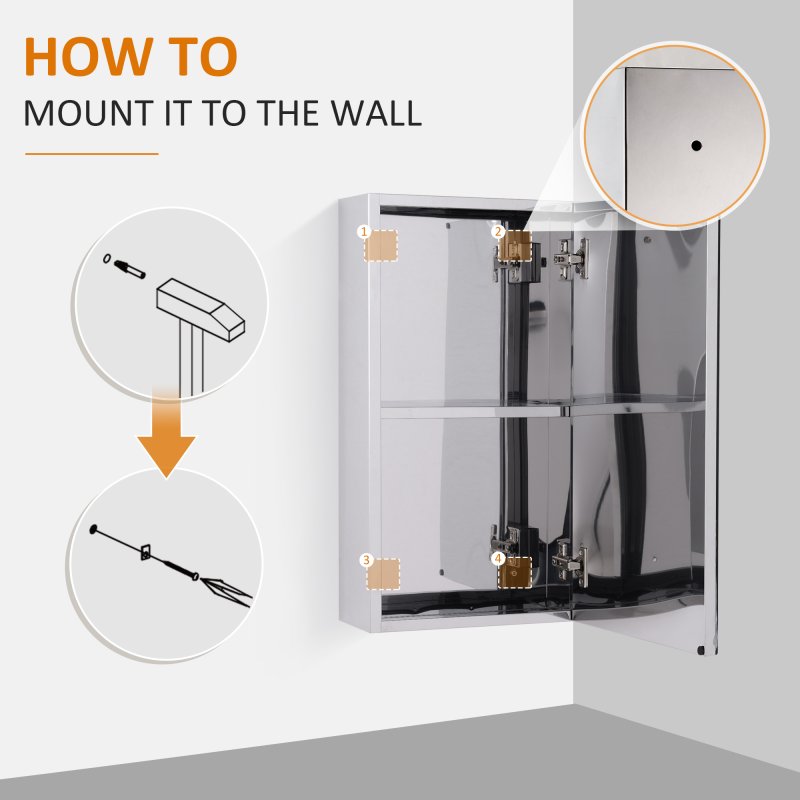 HOW TO
MOUNT IT TO THE WALL

1
2
3
4