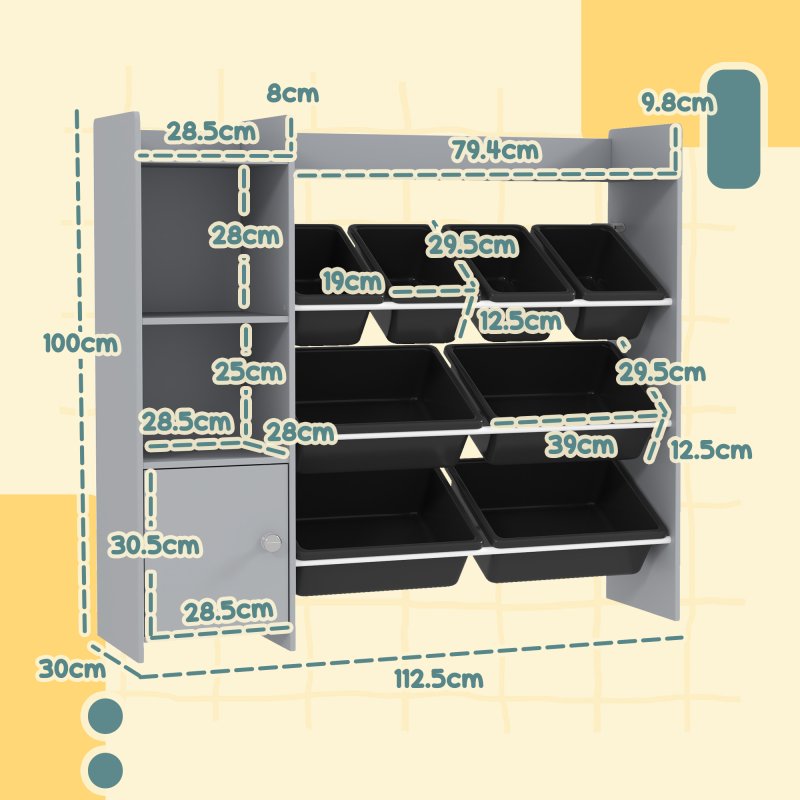 8cm
9.8cm
28.5cm
79.4cm
28cm
29.5cm
19cm
12.5cm
100cm
25cm
29.5cm
28.5cm
28cm
39cm
12.5cm
30.5cm
28.5cm
30cm
112.5cm