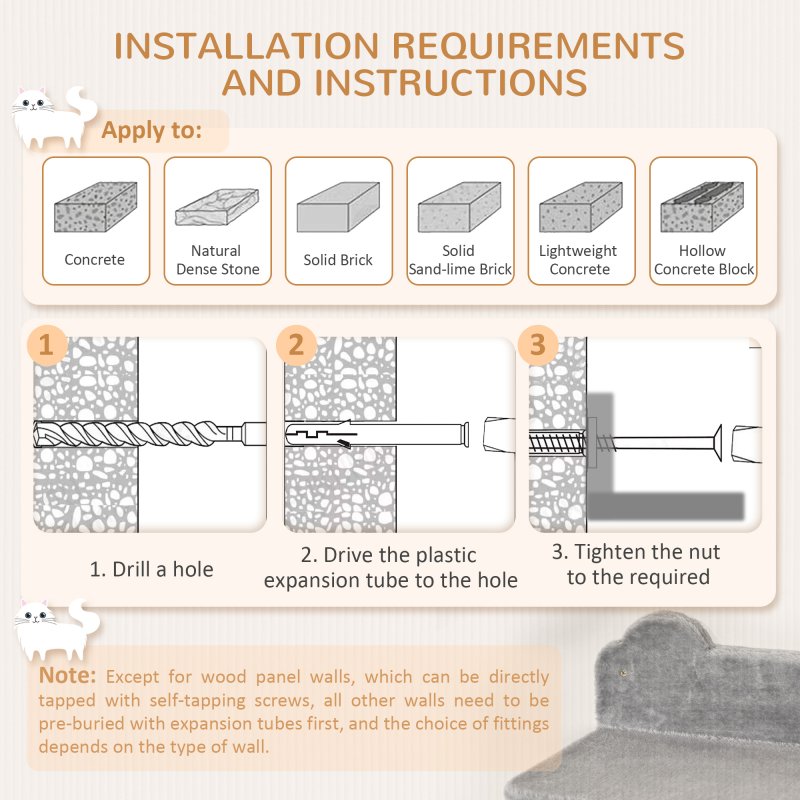 INSTALLATION REQUIREMENTS AND INSTRUCTIONS

Apply to:

Concrete

Natural Dense Stone

Solid Brick

Solid Sand-lime Brick

Lightweight Concrete

Hollow Concrete Block

1

2

3

1. Drill a hole

2. Drive the plastic expansion tube to the hole

3. Tighten the nut to the required

Note: Except for wood panel walls, which can be directly tapped with self-tapping screws, all other walls need to be pre-buried with expansion tubes first, and the choice of fittings depends on the type of wall.