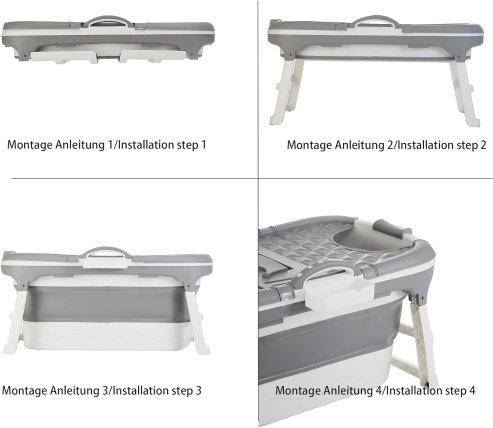 Montage Anleitung 1/Installation step 1

Montage Anleitung 2/Installation step 2

Montage Anleitung 3/Installation step 3

Montage Anleitung 4/Installation step 4