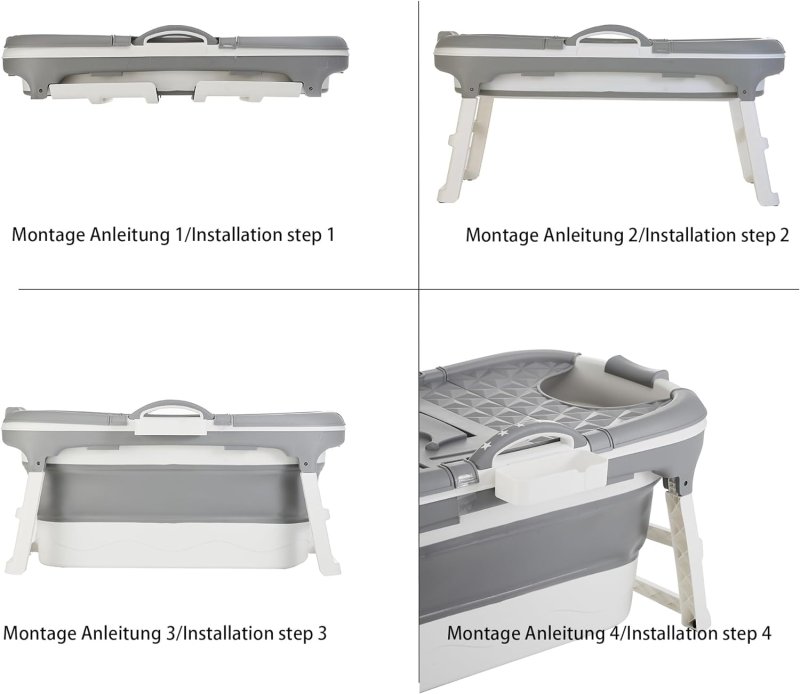 Montage Anleitung 1/Installation step 1

Montage Anleitung 2/Installation step 2

Montage Anleitung 3/Installation step 3

Montage Anleitung 4/Installation step 4