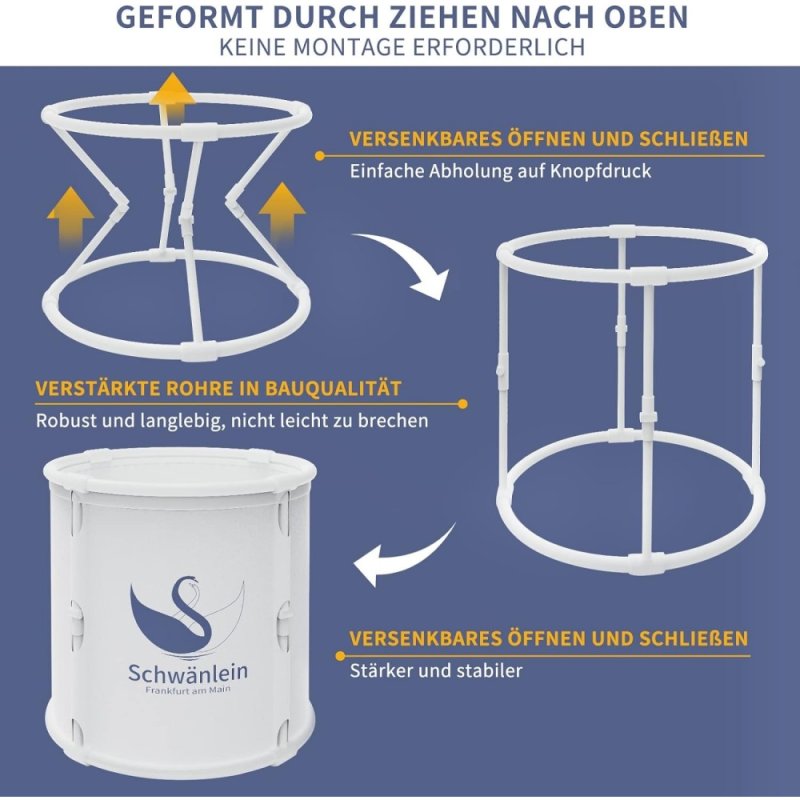 GEFORMT DURCH ZIEHEN NACH OBEN
KEINE MONTAGE ERFORDERLICH

VERSENKBARES ÖFFNEN UND SCHLIEẞEN
Einfache Abholung auf Knopfdruck

VERSTÄRKTE ROHRE IN BAUQUALITÄT
Robust und langlebig, nicht leicht zu brechen

Schwänlein
Frankfurt am Main

VERSENKBARES ÖFFNEN UND SCHLIEẞEN
Stärker und stabiler