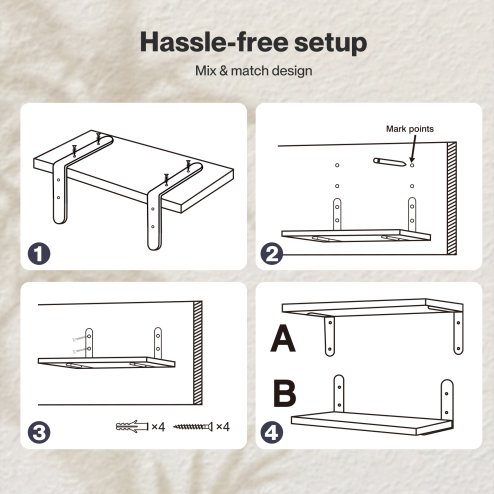 Hassle-free setup

Mix & match design

1

Mark points

2

3

×4 ×4

A

B

4