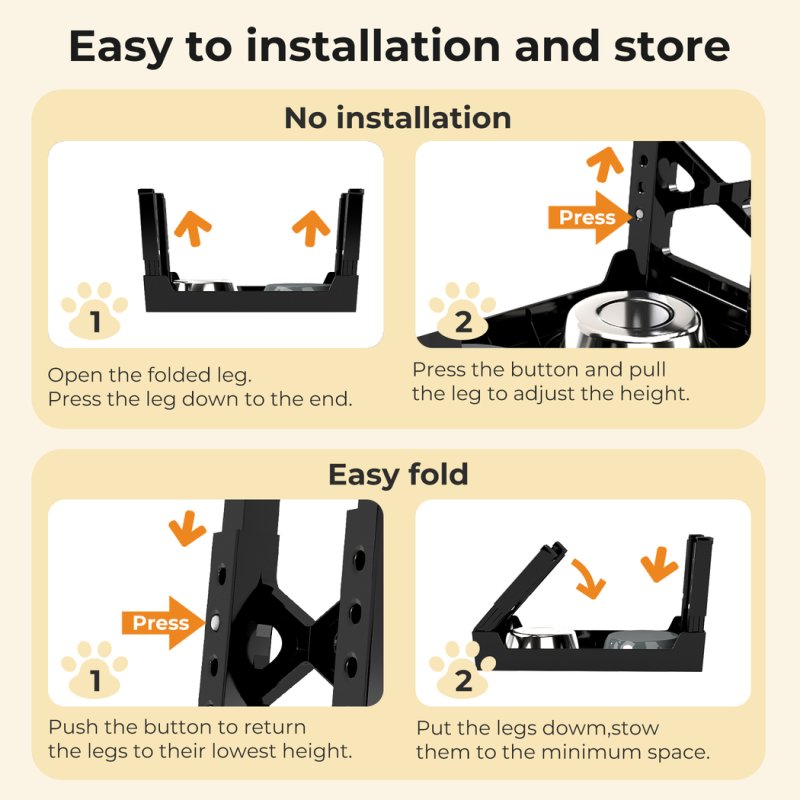 Easy to installation and store

No installation

1

Open the folded leg.
Press the leg down to the end.

Press

2

Press the button and pull the leg to adjust the height.

Easy fold

Press

1

Push the button to return the legs to their lowest height.

2

Put the legs dowm,stow them to the minimum space.