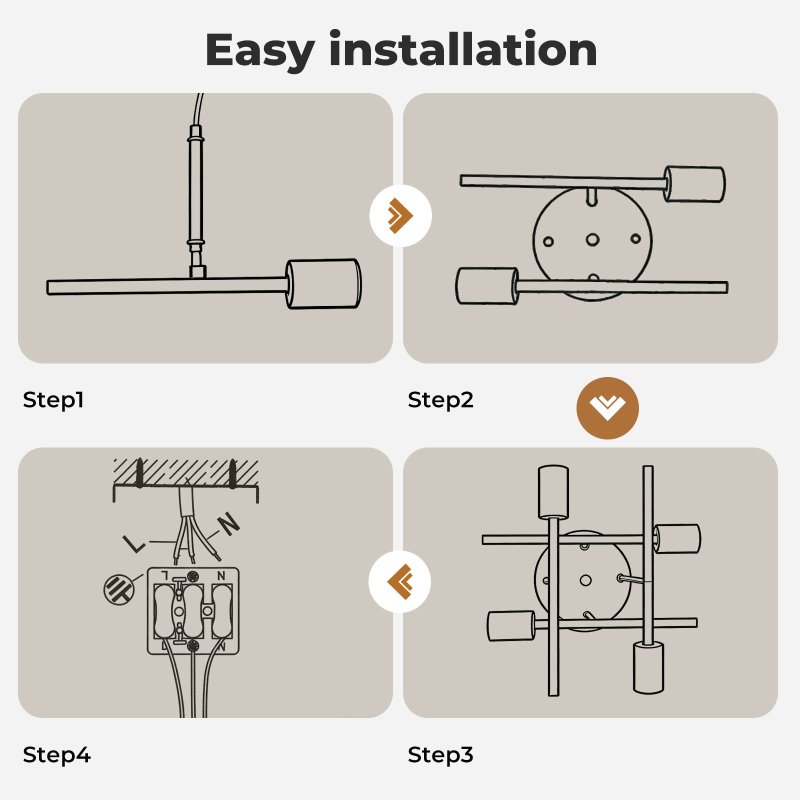 Easy installation

Step1

Step2

L

N

L

N

L

N

Step4

Step3